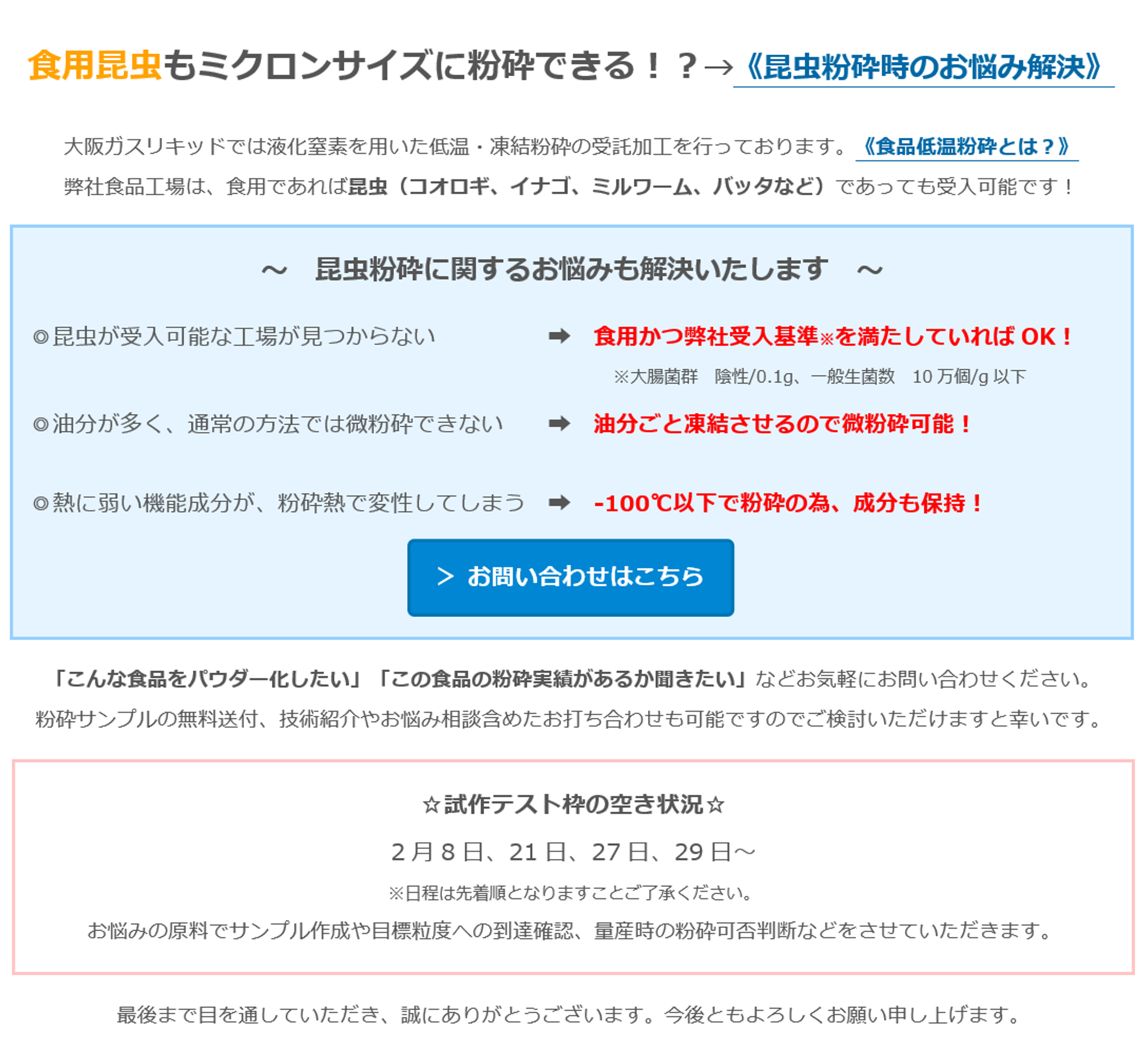 食用昆虫もミクロンサイズに粉砕できる！？→《昆虫粉砕時のお悩み解決》

大阪ガスリキッドでは液化窒素を用いた低温・凍結粉砕の受託加工を行っております。《食品低温粉砕とは？》
弊社食品工場は、食用であれば昆虫（コオロギ、イナゴ、ミルワーム、バッタなど）であっても受入可能です！

～　昆虫粉砕に関するお悩みも解決いたします　～

◎昆虫が受入可能な工場が見つからない　➡　食用かつ弊社受入基準※を満たしていれば OK！
※大腸菌群　陰性/0.1g、一般生菌数　10 万個/g 以下

◎油分が多く、通常の方法では微粉砕できない　➡　油分ごと凍結させるので微粉砕可能！

◎熱に弱い機能成分が、粉砕熱で変性してしまう　➡　-100℃以下で粉砕の為、成分も保持！

＞ お問い合わせはこちら

「こんな食品をパウダー化したい」「この食品の粉砕実績があるか聞きたい」などお気軽にお問い合わせください。
粉砕サンプルの無料送付、技術紹介やお悩み相談含めたお打ち合わせも可能ですのでご検討いただけますと幸いです。

☆試作テスト枠の空き状況☆

2 月 8 日、21 日、27 日、29 日～

※日程は先着順となりますことご了承ください。

お悩みの原料でサンプル作成や目標粒度への到達確認、量産時の粉砕可否判断などをさせていただきます。

最後まで目を通していただき、誠にありがとうございます。今後ともよろしくお願い申し上げます。